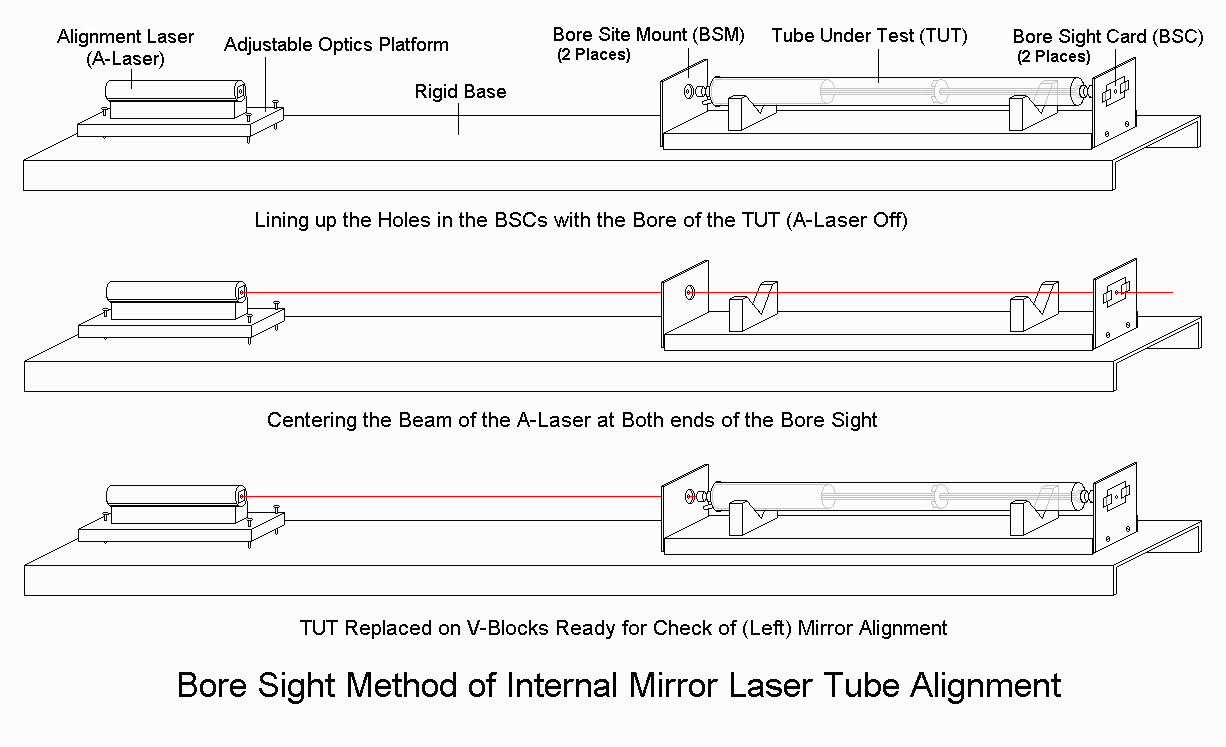 Alignment Laser
(A-Laser)

Adjustable Optics Platform

Rigid Base

Bore Site Mount (BSM)
(2 Places)

Tube Under Test (TUT)

Bore Sight Card (BSC)
(2 Places)

Lining up the Holes in the BSCs with the Bore of the TUT (A-Laser Off)

Centering the Beam of the A-Laser at Both ends of the Bore Sight

TUT Replaced on V-Blocks Ready for Check of (Left) Mirror Alignment

Bore Sight Method of Internal Mirror Laser Tube Alignment